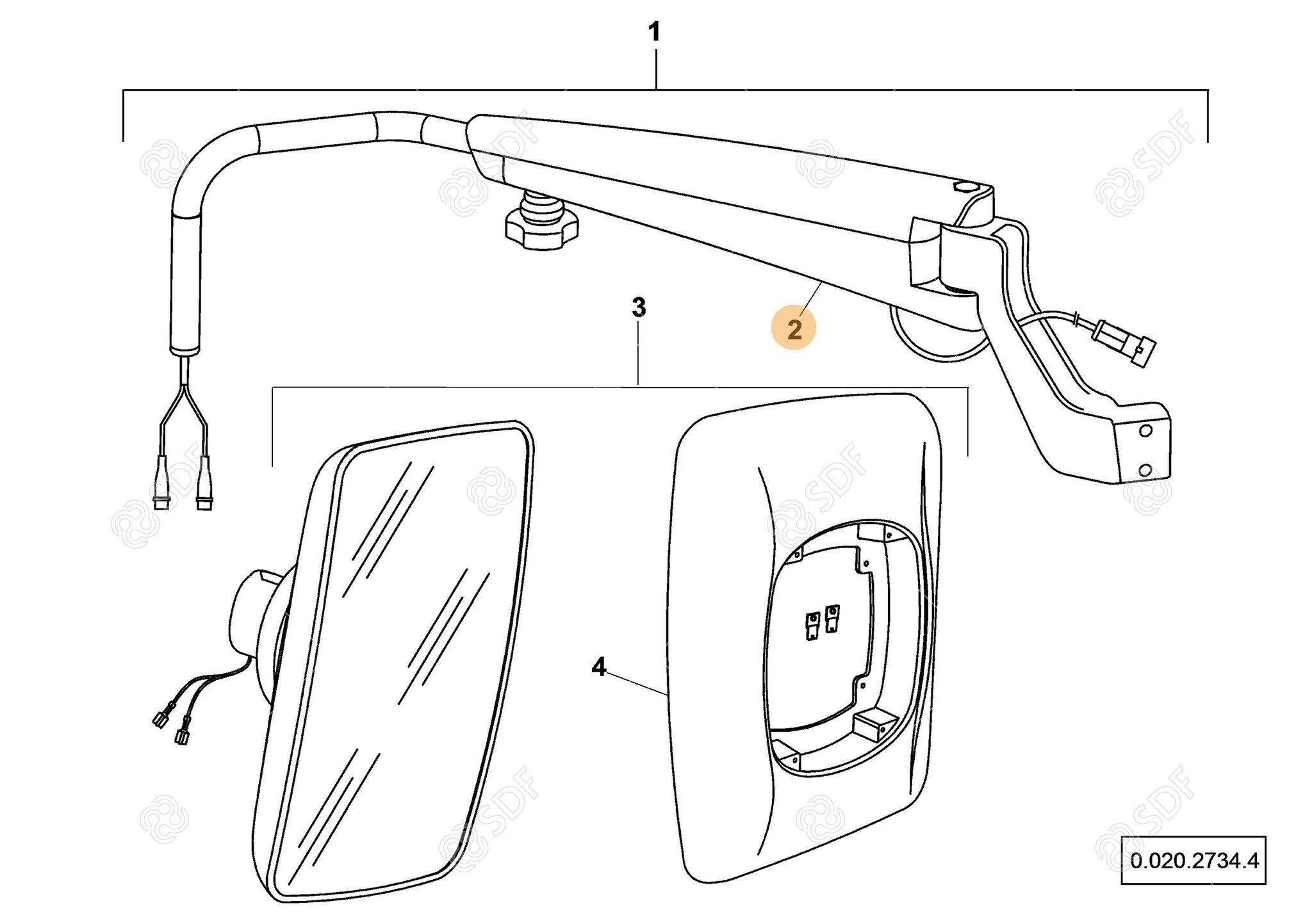 1

2

3

4

SDF

0.020.2734.4