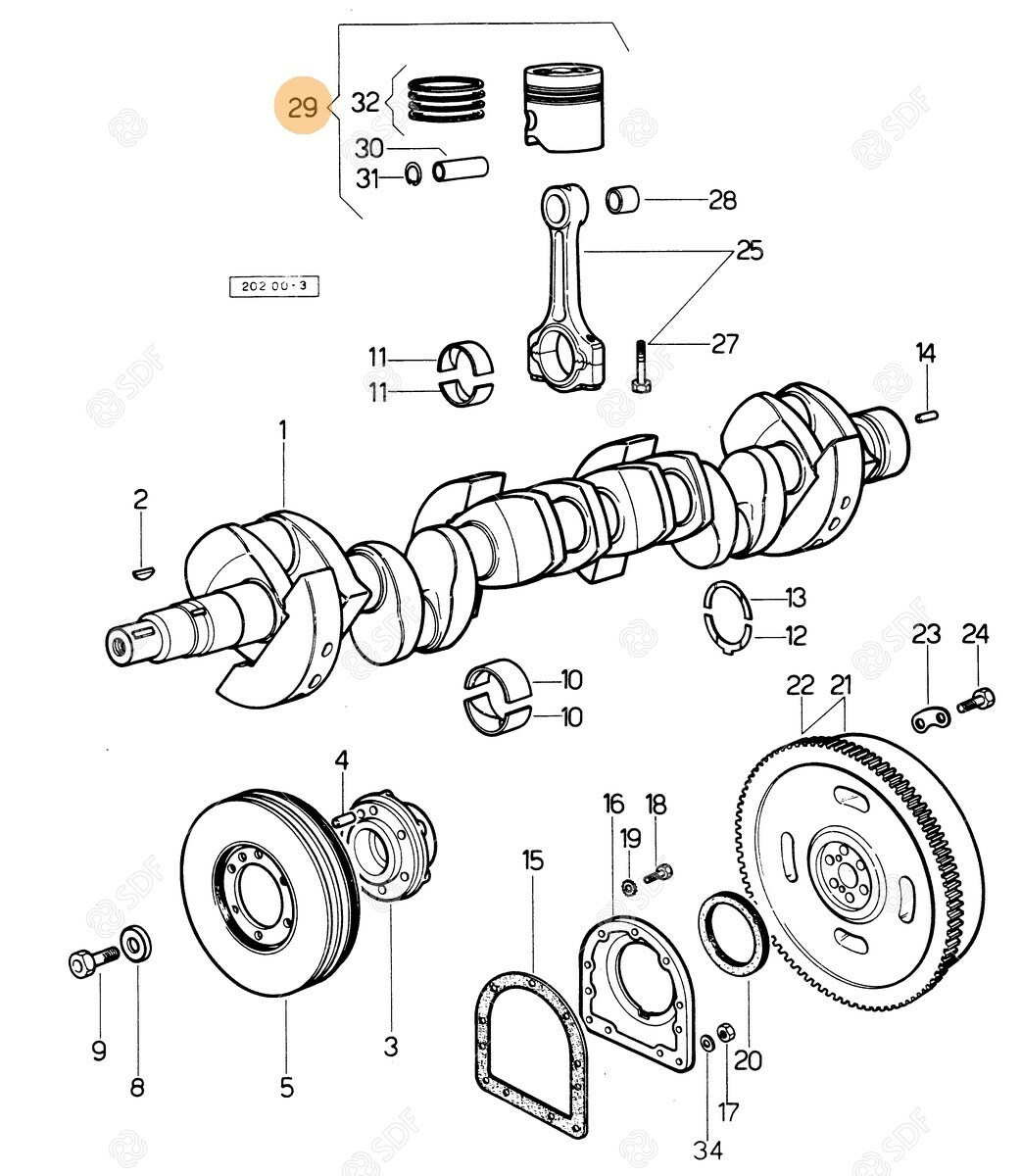 29
32
30
31
28
25
202 00-3
11
11
27
14
1
2
13
12
23
24
10
10
22
21
4
16
18
19
15
9
8
5
3
20
17
34
SDF