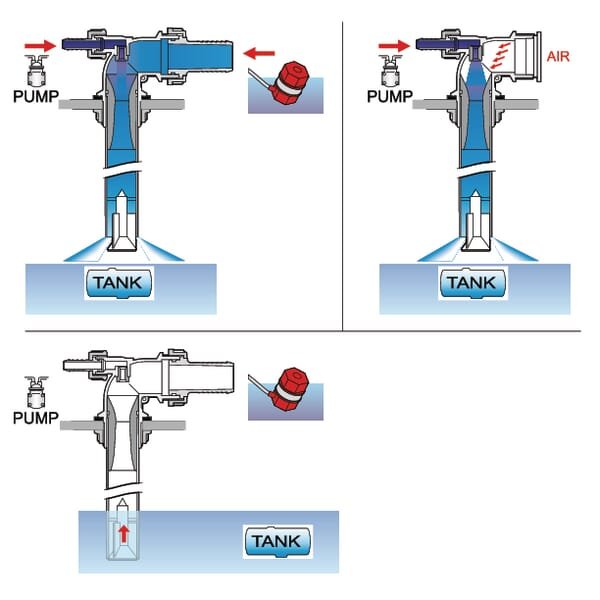 PUMP

TANK

AIR

PUMP

TANK

PUMP

TANK