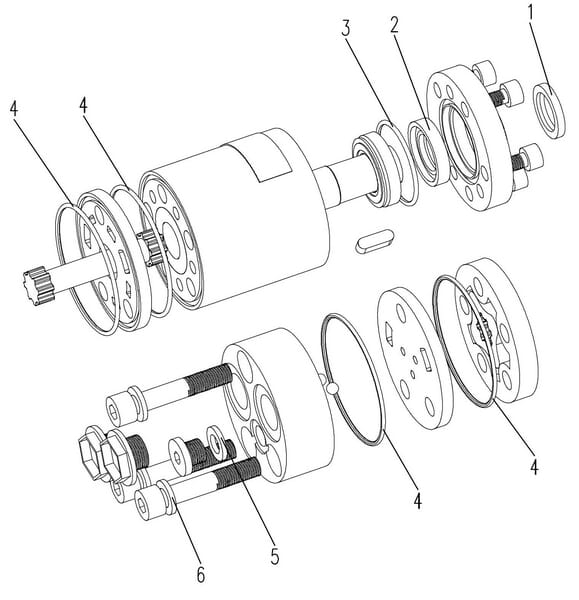 4
4
3
2
1
4
4
5
6