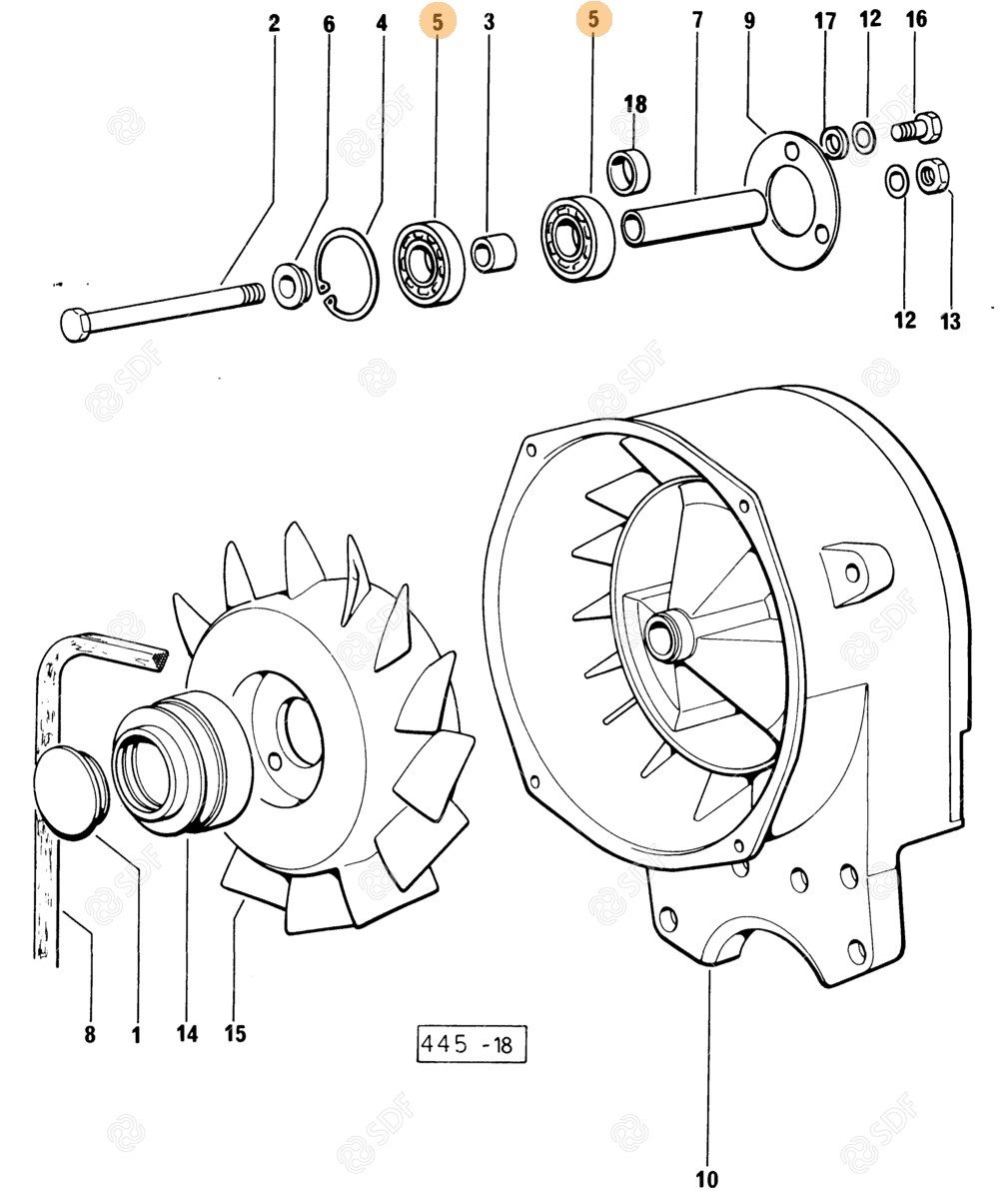 2
6
4
5
3
5
7
9
17
12
16
18
12
13
8
1
14
15
445 -18
10
SDF