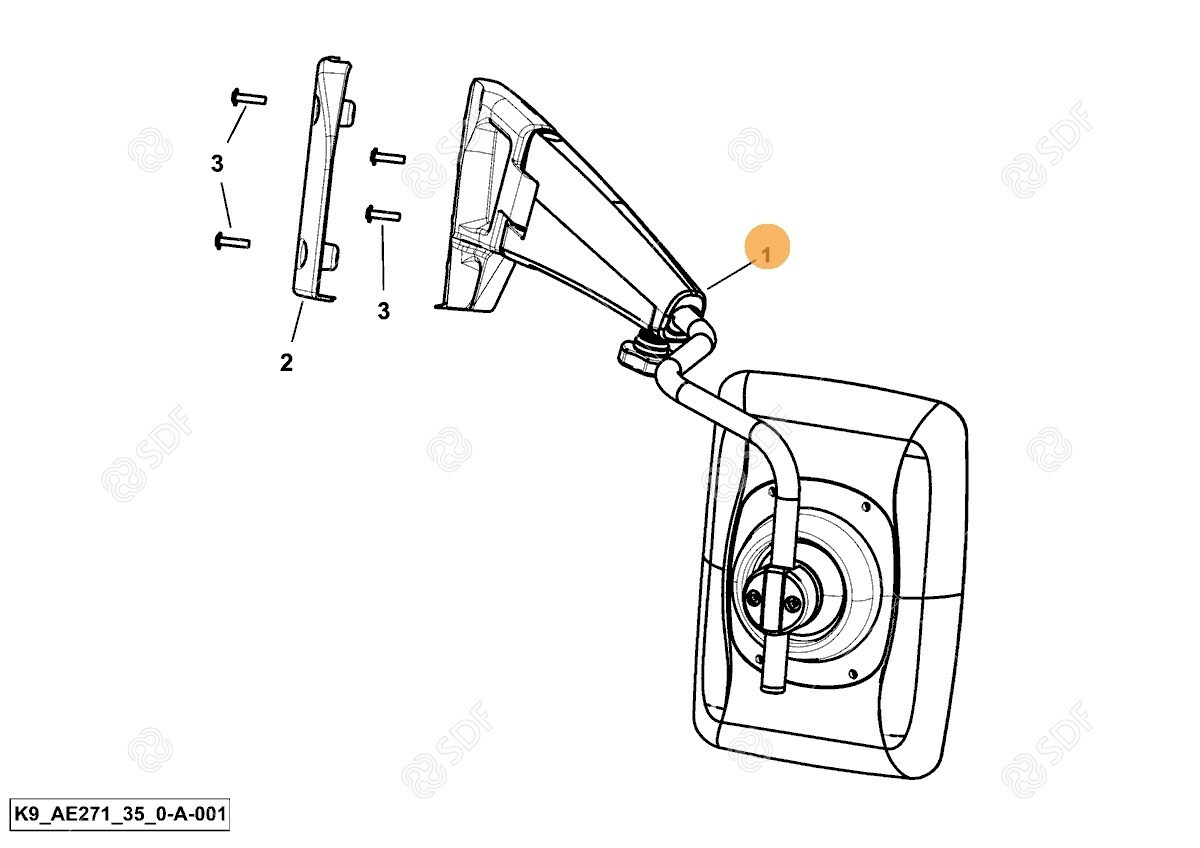 3

3

2

1

SDF SDF SDF SDF SDF

K9_AE271_35_0-A-001