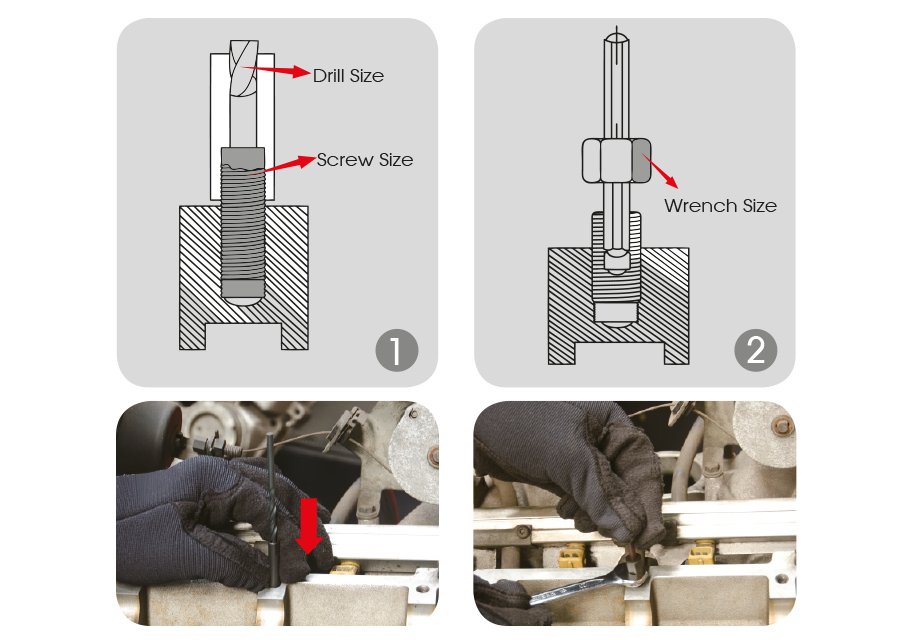 Drill Size

Screw Size

1

Wrench Size

2