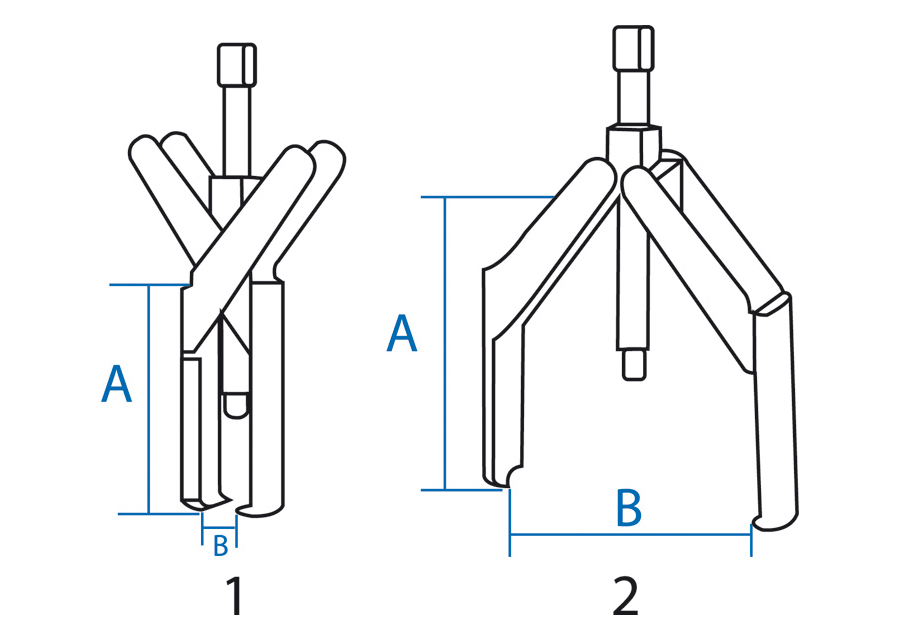 A
B
1
A
B
2