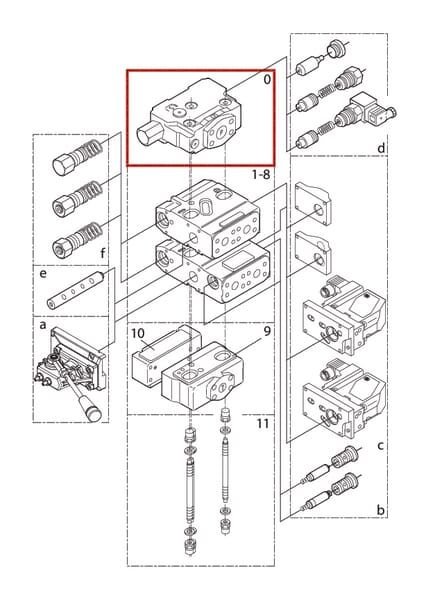 0
d
1-8
f
e
a
10
9
11
c
b