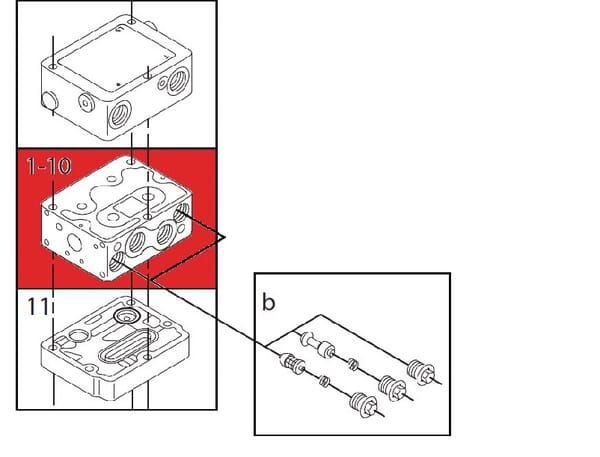 1-10

11

b