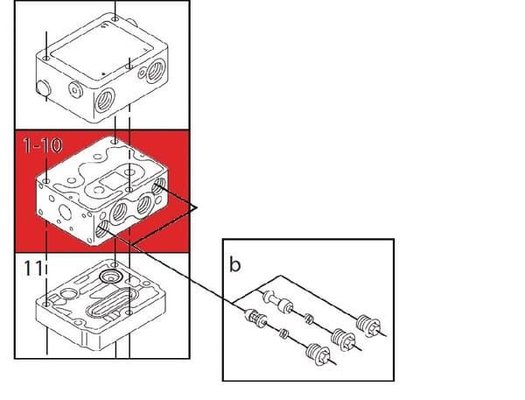 1-10

11

b