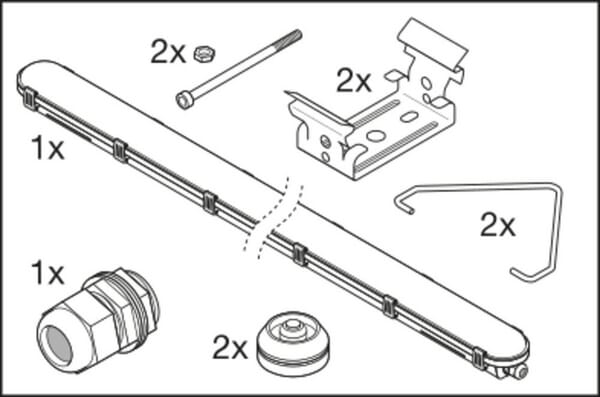 2x
2x
1x
2x
1x
2x