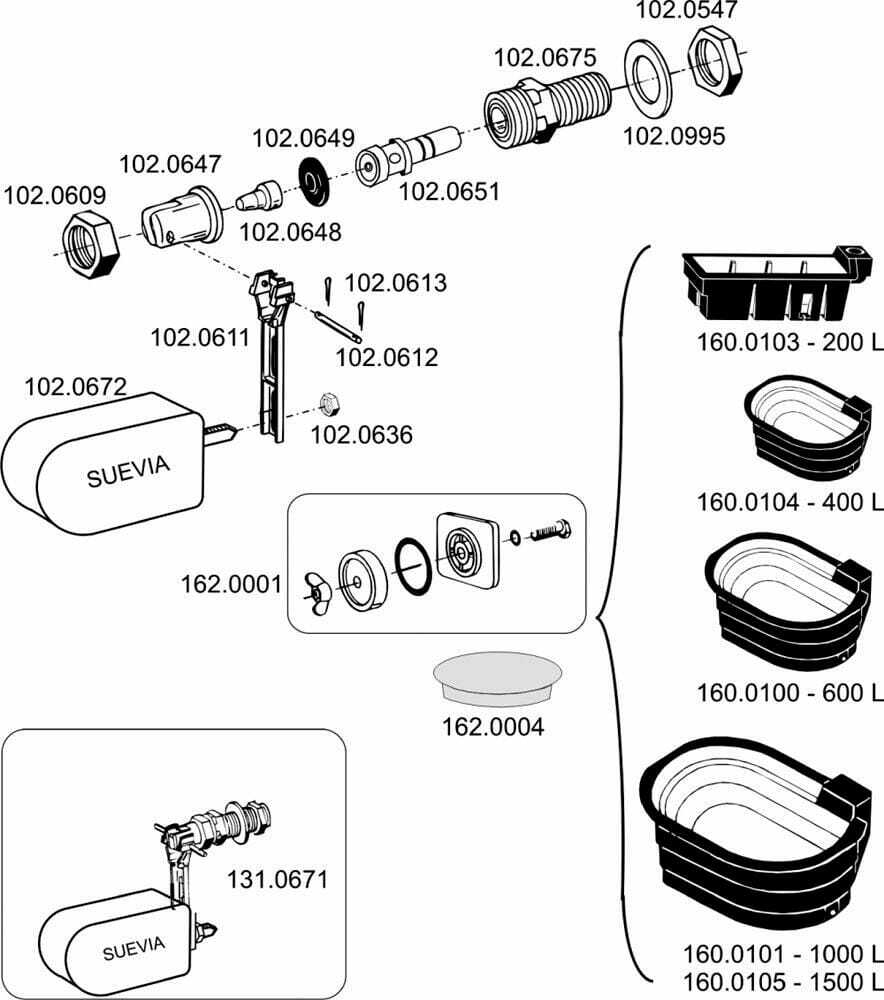 102.0547

102.0675

102.0995

102.0649

102.0647

102.0651

102.0609

102.0648

102.0613

102.0611

102.0612

102.0672

102.0636

SUEVIA

162.0001

162.0004

131.0671

SUEVIA

160.0103 - 200 L

160.0104 - 400 L

160.0100 - 600 L

160.0101 - 1000 L
160.0105 - 1500 L