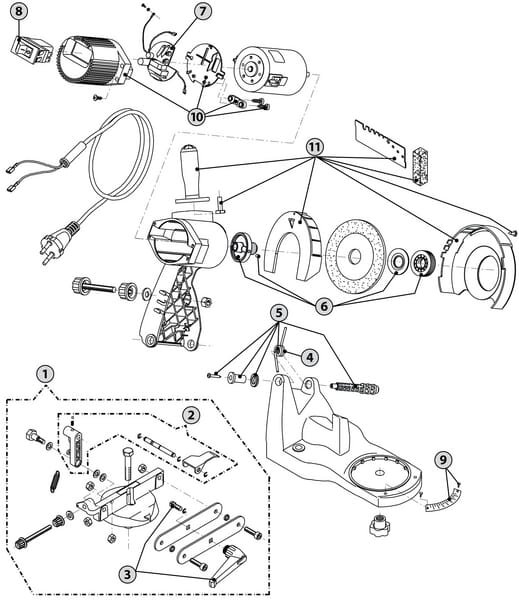 8
7
10
11
6
5
4
1
2
9
3