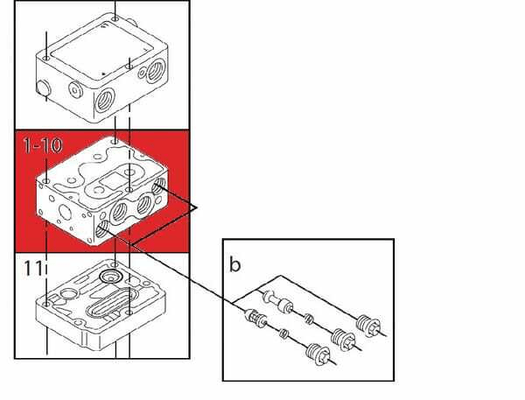 1-10

11

b