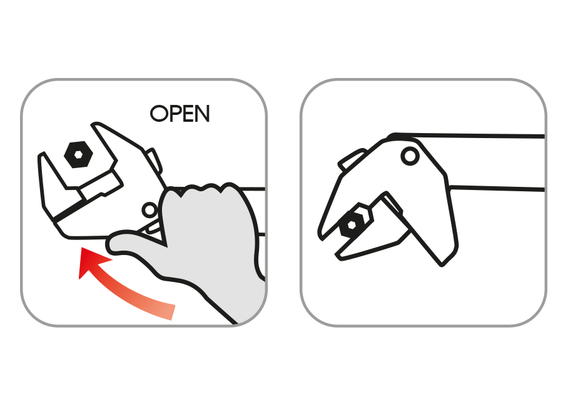 OPEN