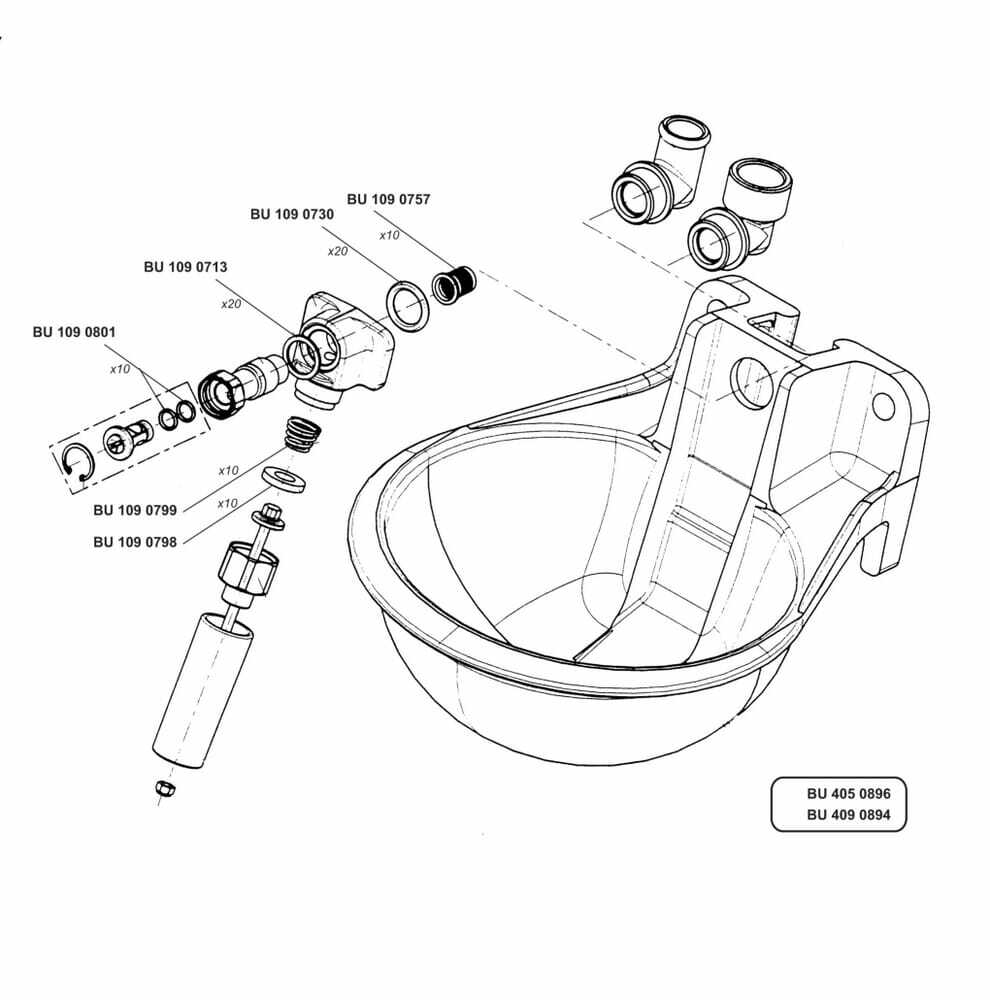 BU 109 0757
x10
BU 109 0730
x20
BU 109 0713
x20
BU 109 0801
x10
x10
BU 109 0799
x10
BU 109 0798

BU 405 0896
BU 409 0894