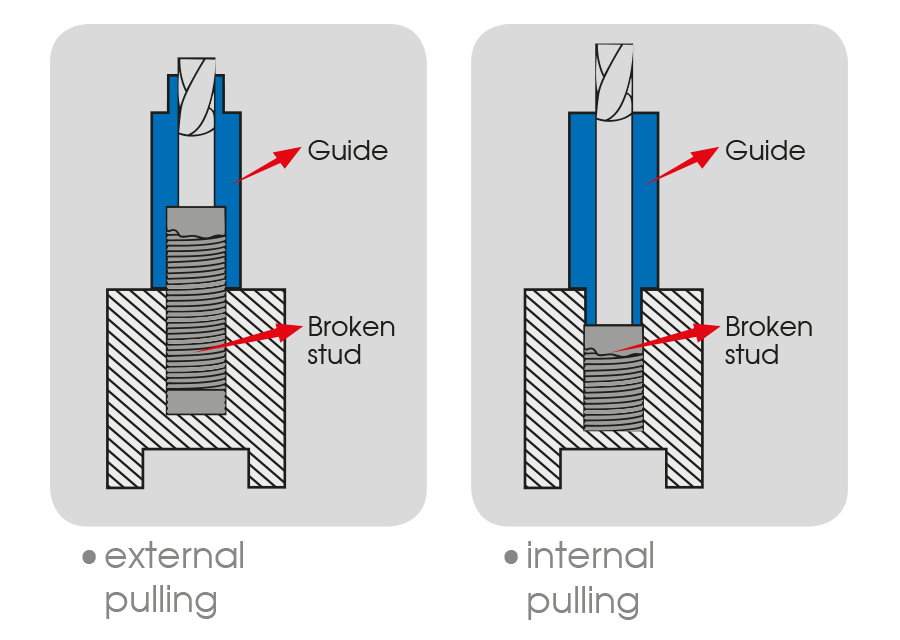 Guide

Broken stud

• external pulling

Guide

Broken stud

• internal pulling