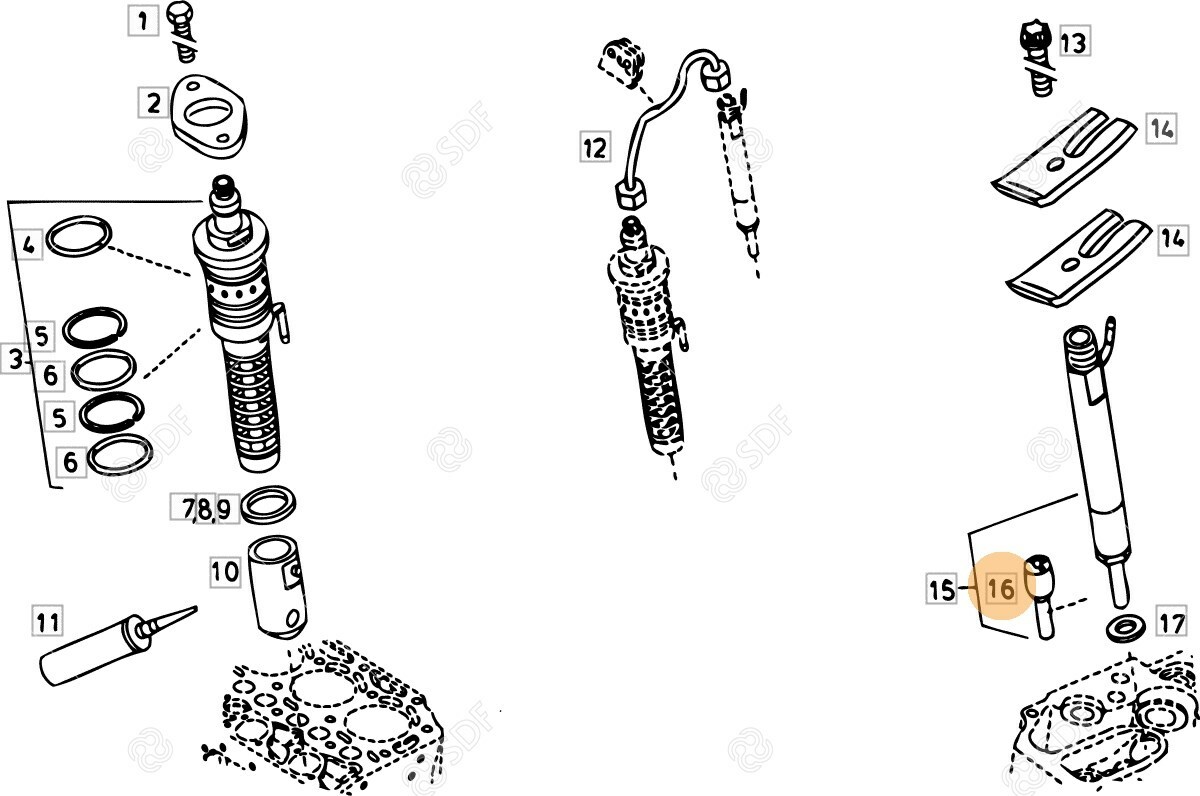 1
2
4
3
5
6
5
6
7,8,9
10
11
12
13
14
14
15
16
17
SDF
SDF
SDF
SDF
SDF