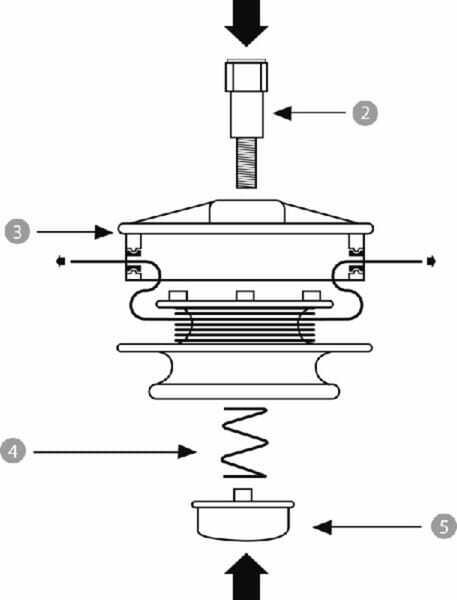 2
3
4
5