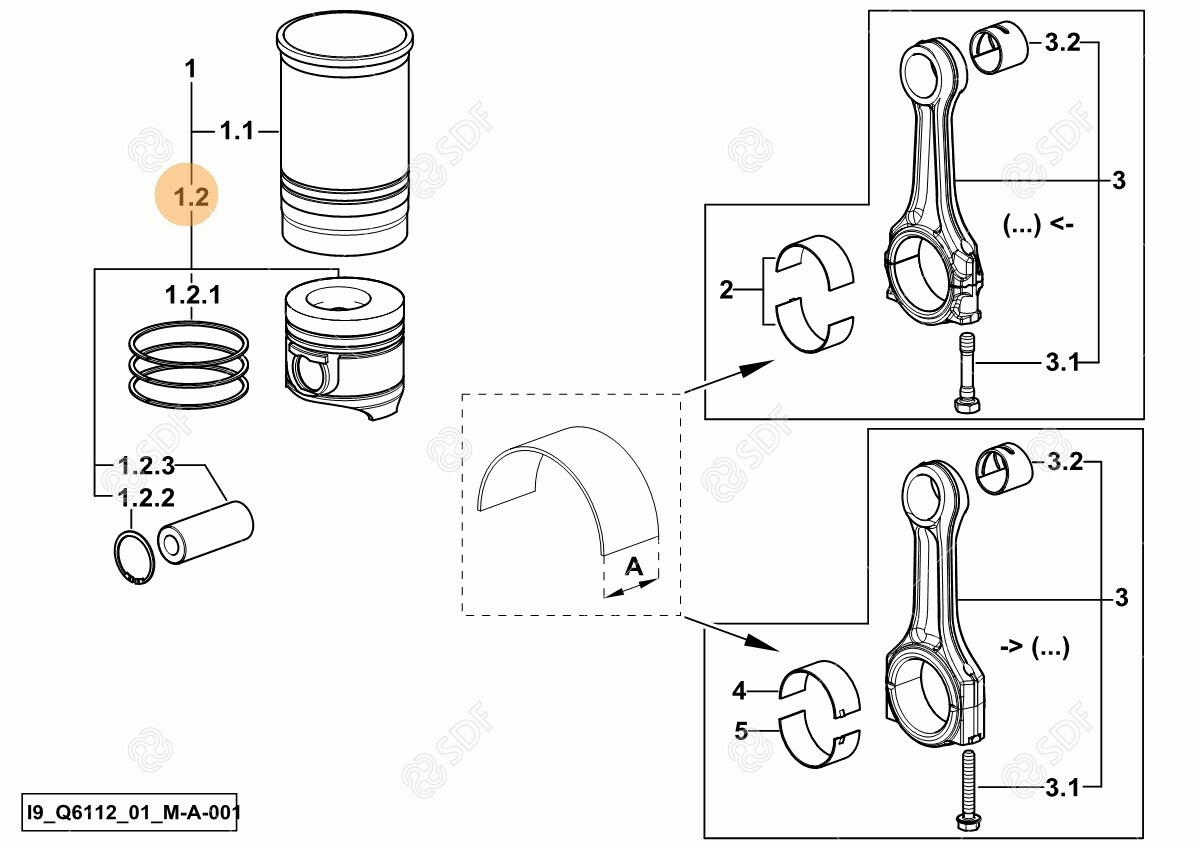 1
1.1
1.2
1.2.1
1.2.3
1.2.2
3.2
3
(...) <-
2
3.1
A
3.2
3
-> (...)
4
5
3.1
SDF
I9_Q6112_01_M-A-001