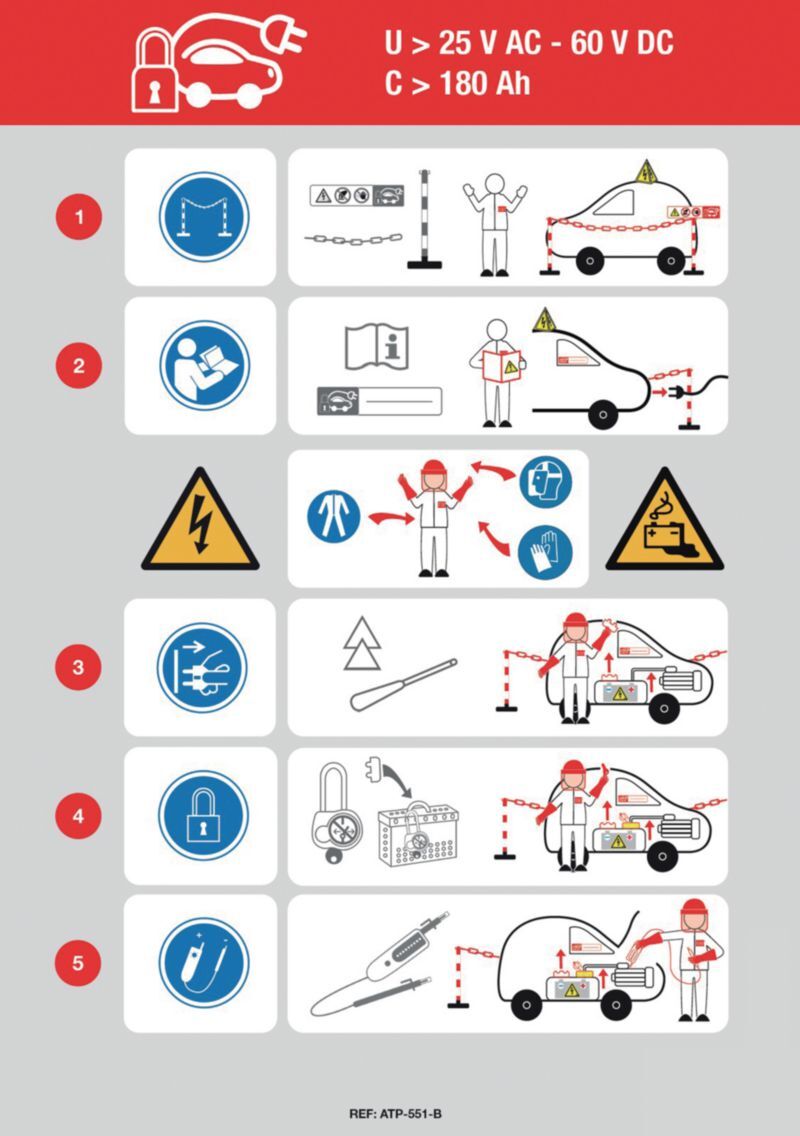 U > 25 V AC - 60 V DC
C > 180 Ah

1

2

3

4

5

REF: ATP-551-B