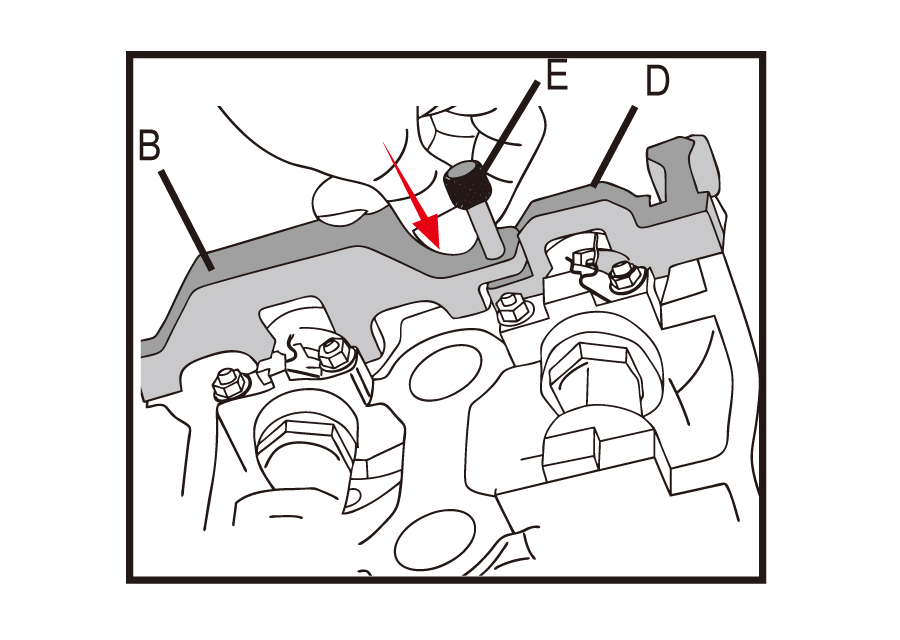 B
E
D