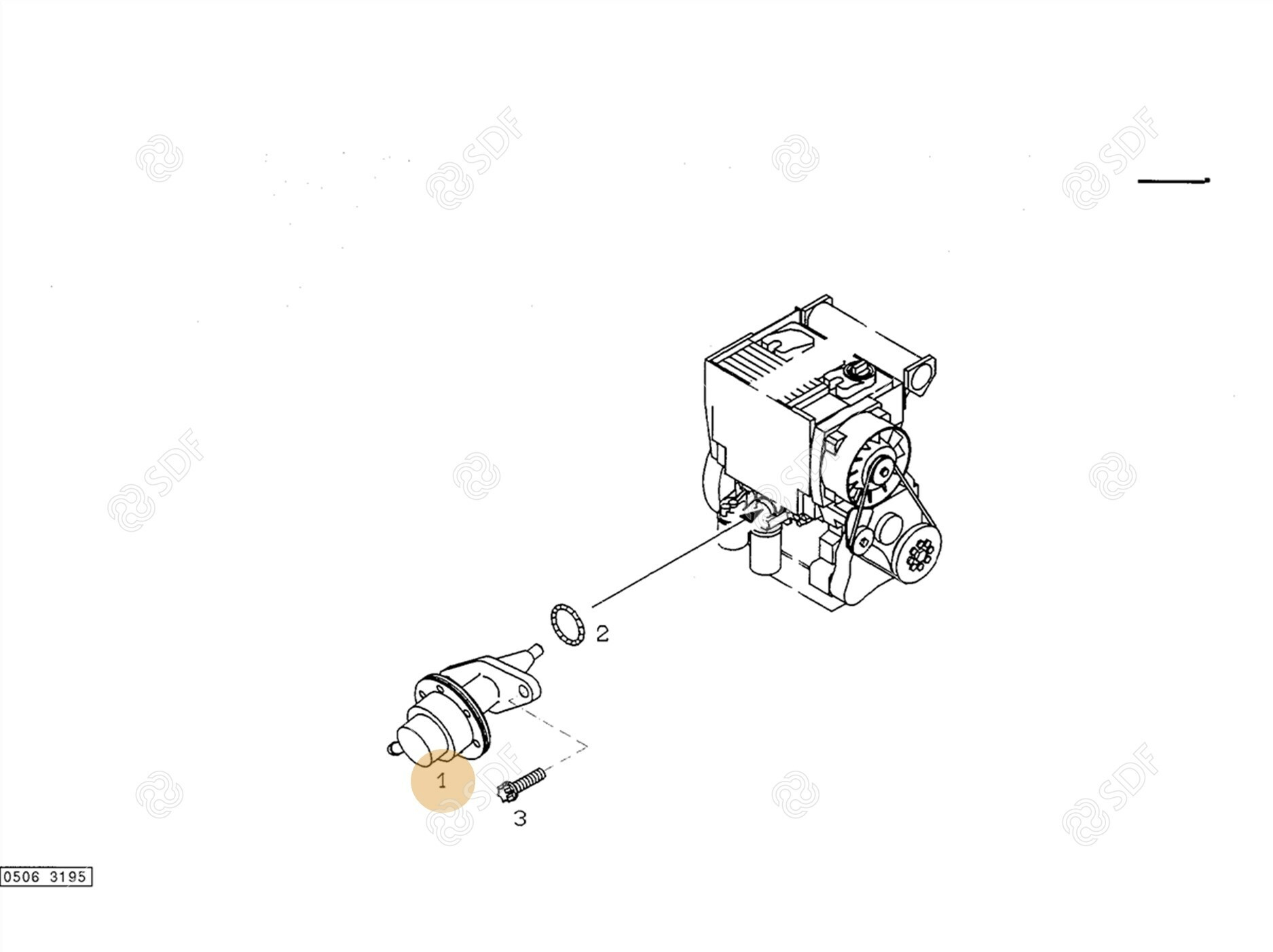 SDF
SDF
SDF
SDF
SDF
SDF

2
1
3

0506 3195