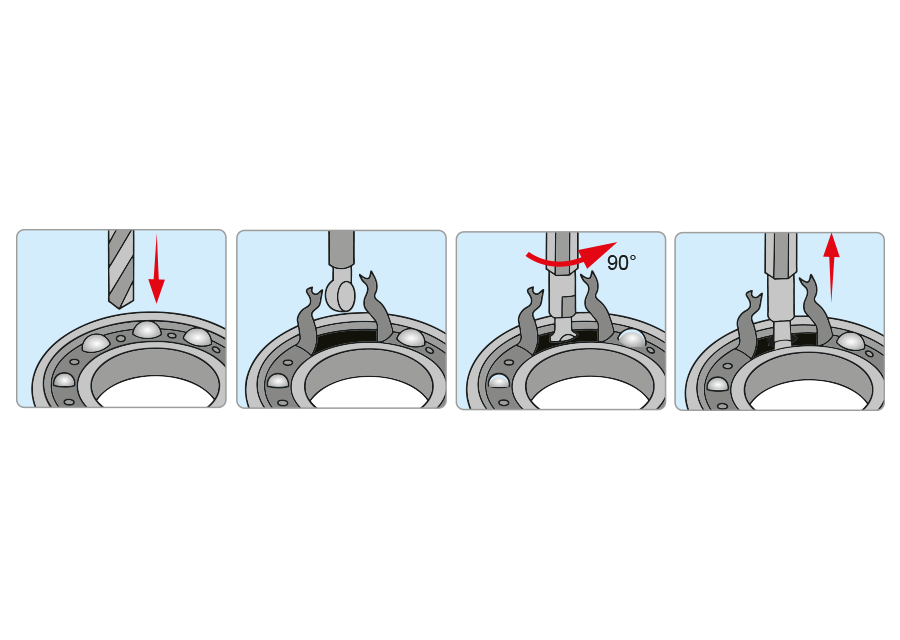 90°