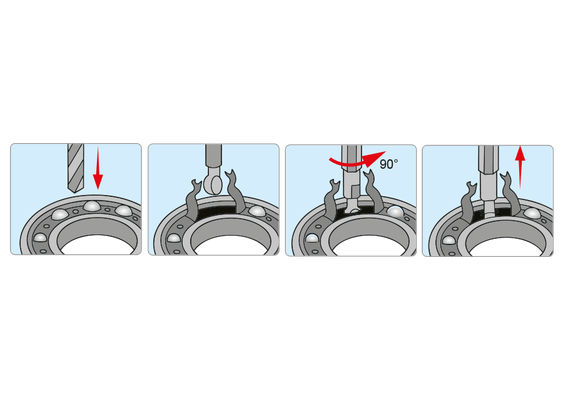 90°