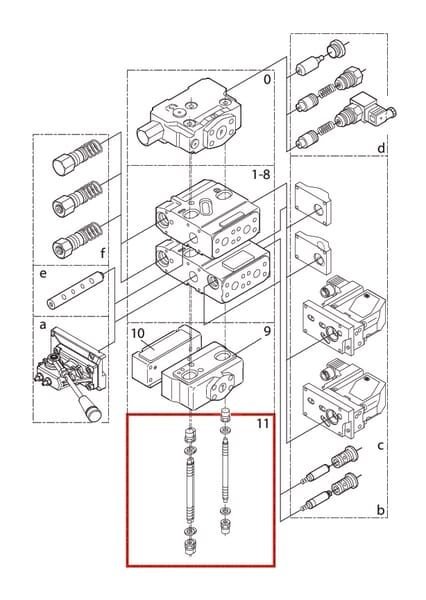 0
d
1-8
f
e
a
10
9
11
c
b