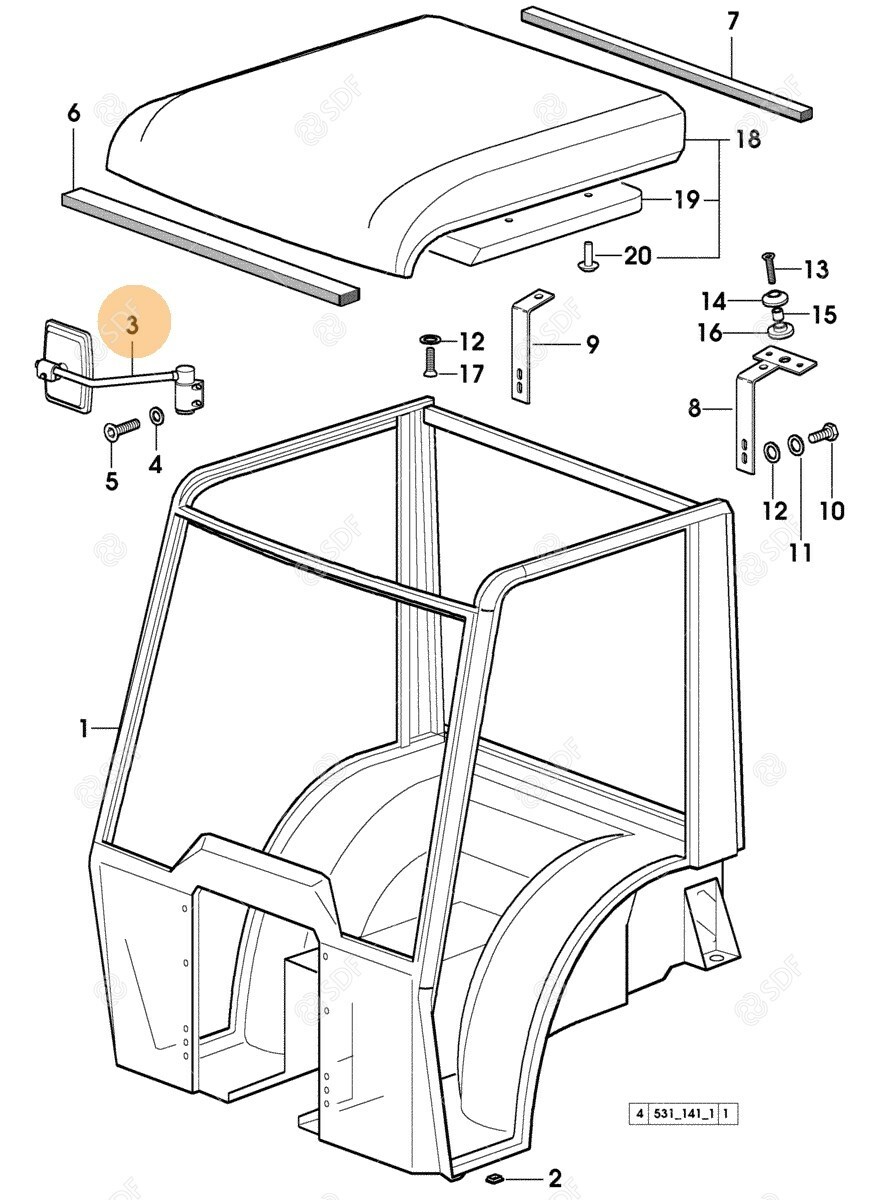 7
6
18
19
20
13
14
15
16
3
12
17
9
8
5
4
12
11
10
1
2
4 531_141_1 1
SDF