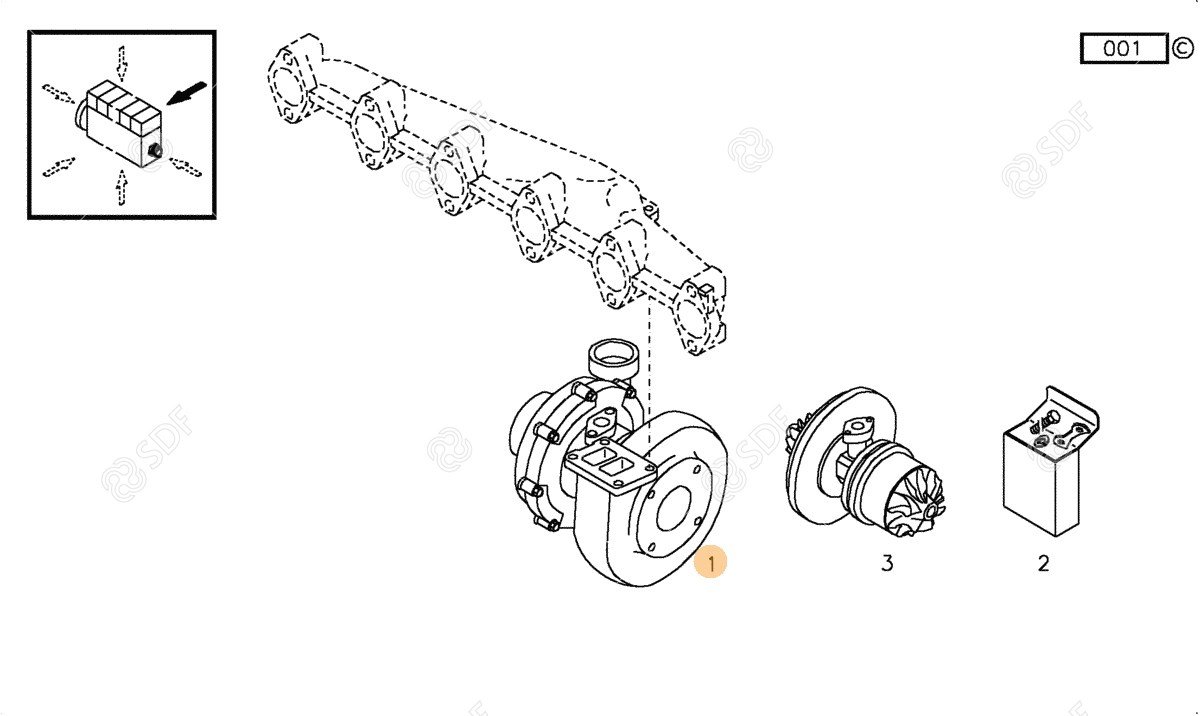 001 ©

SDF SDF SDF SDF

1

3

2