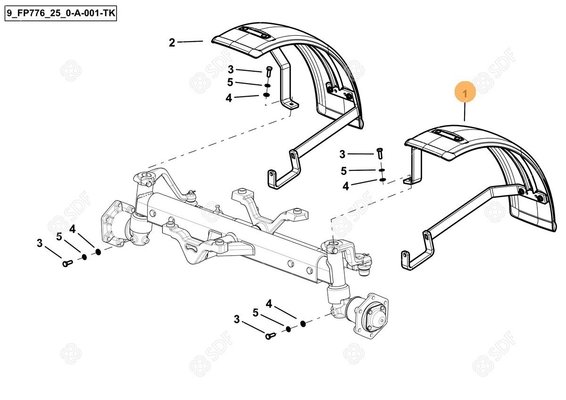 9_FP776_25_0-A-001-TK

2
3
5
4
1
3
5
4
4
5
3
4
5
3

SDF
SDF
SDF
SDF
SDF
SDF