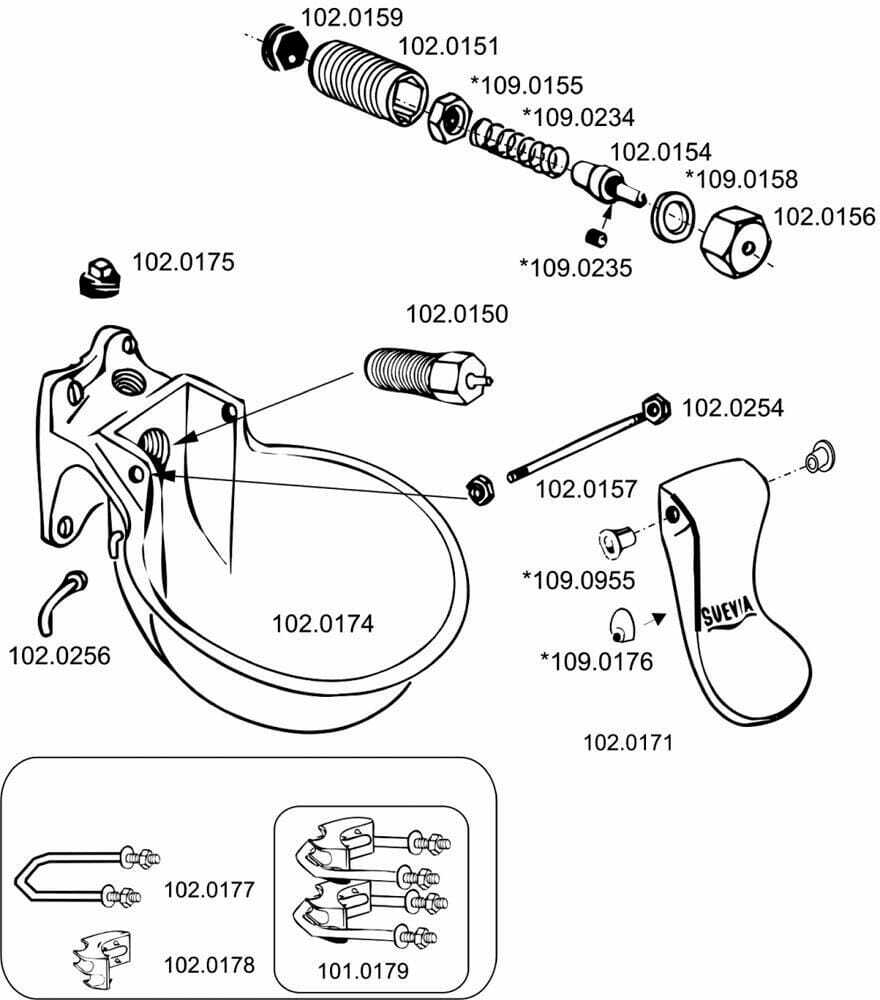 102.0159
102.0151
*109.0155
*109.0234
102.0154
*109.0158
102.0156
*109.0235
102.0175
102.0150
102.0254
102.0157
*109.0955
SUEVIA
*109.0176
102.0174
102.0256
102.0171
102.0177
102.0178
101.0179