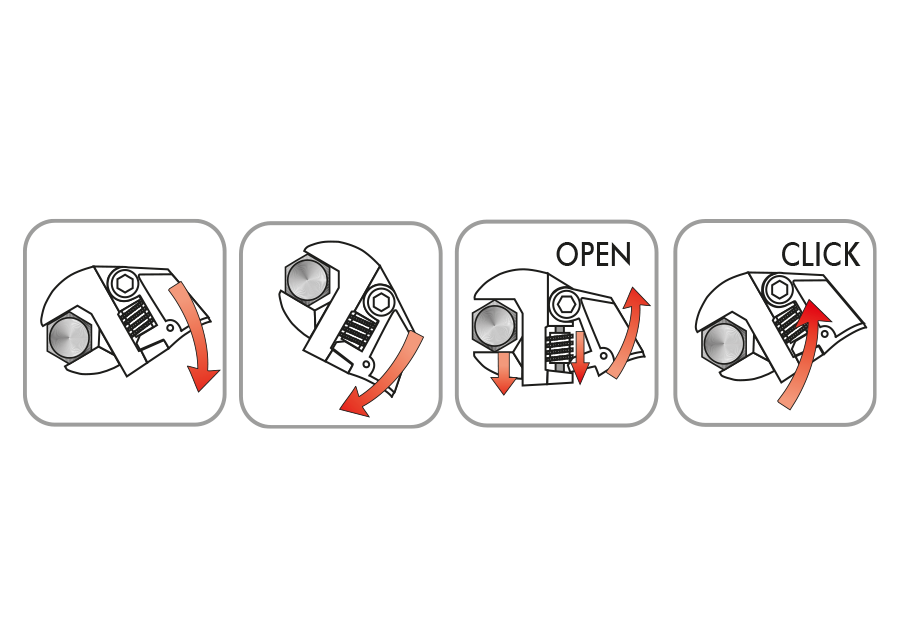 OPEN

CLICK