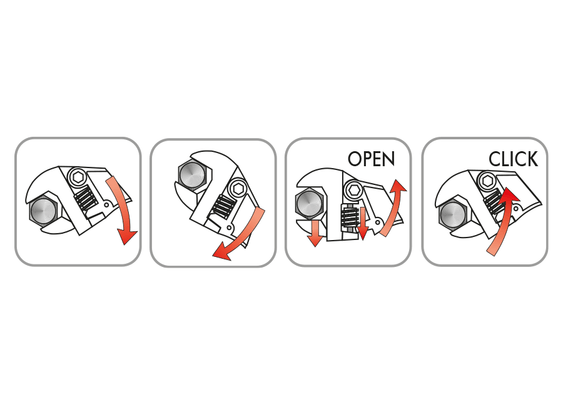 OPEN

CLICK