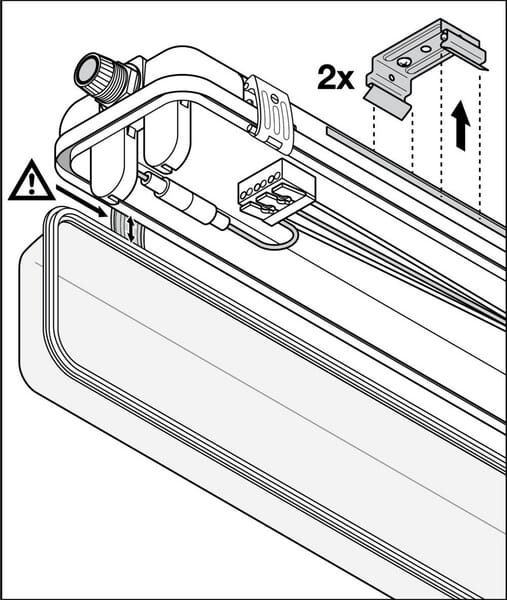 2x