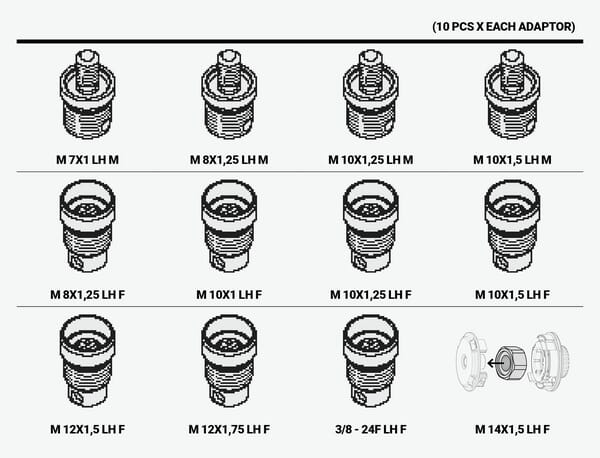 (10 PCS X EACH ADAPTOR)

M 7X1 LH M
M 8X1,25 LH M
M 10X1,25 LH M
M 10X1,5 LH M

M 8X1,25 LH F
M 10X1 LH F
M 10X1,25 LH F
M 10X1,5 LH F

M 12X1,5 LH F
M 12X1,75 LH F
3/8 - 24F LH F
M 14X1,5 LH F