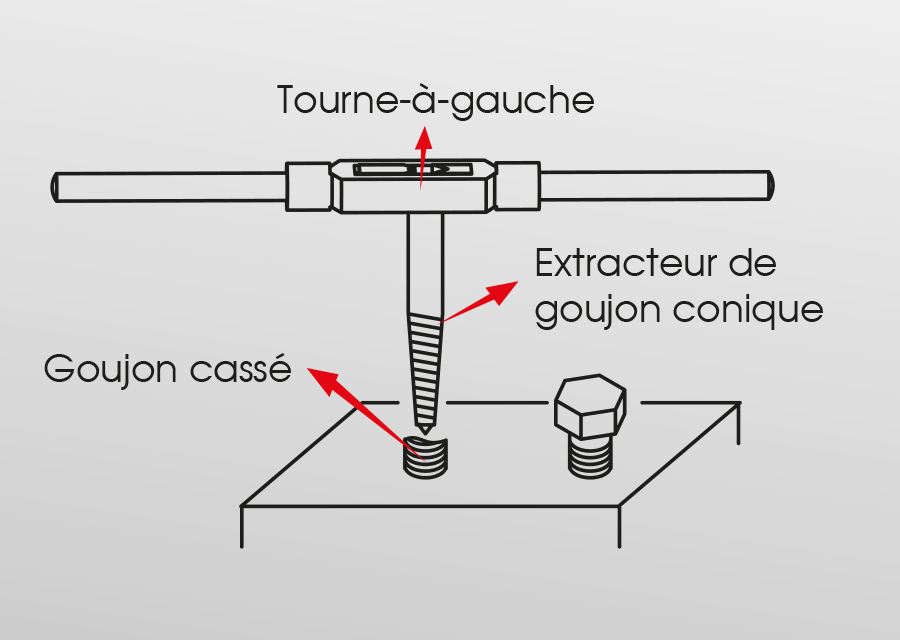 Tourne-à-gauche

Extracteur de goujon conique

Goujon cassé