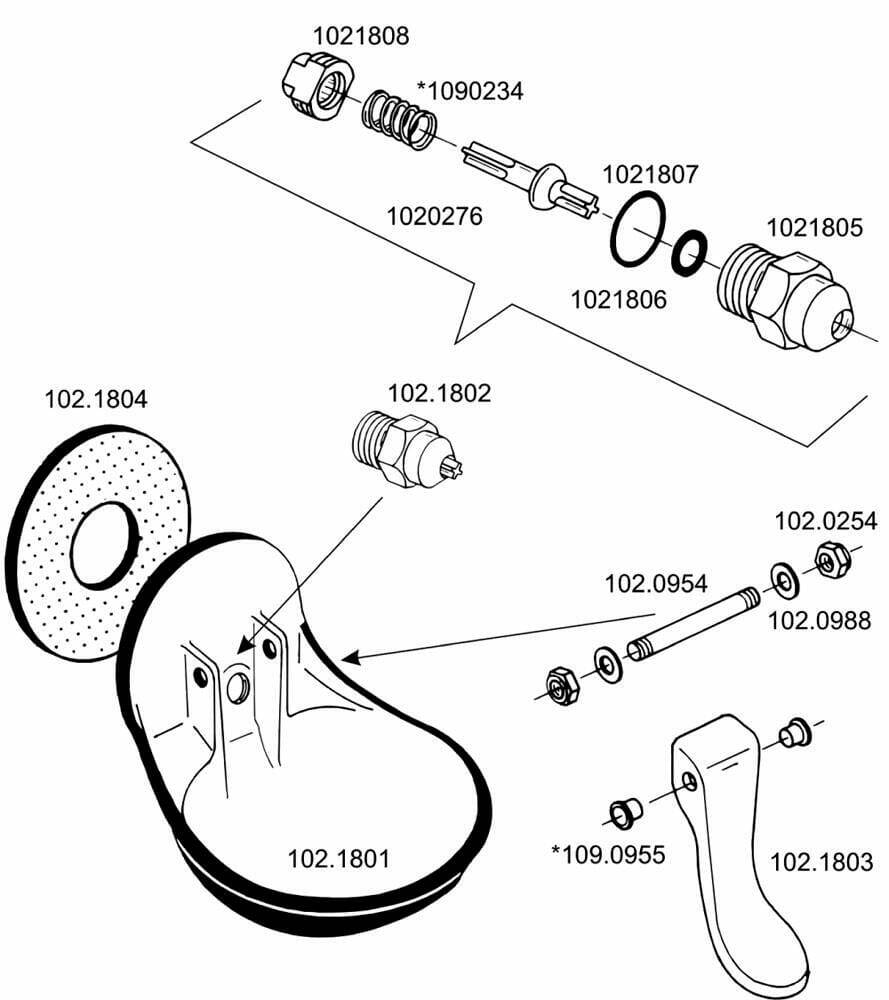 1021808
*1090234
1021807
1020276
1021805
1021806
102.1804
102.1802
102.0254
102.0954
102.0988
102.1801
*109.0955
102.1803