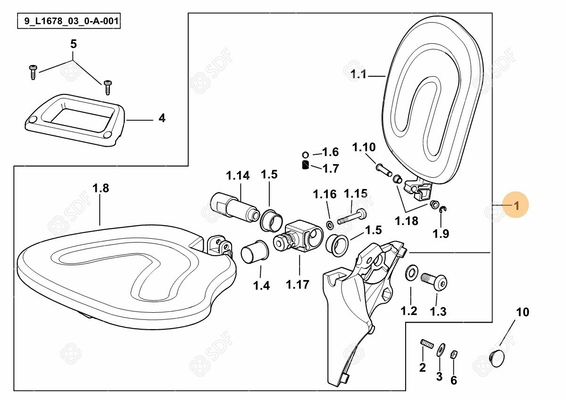 9_L1678_03_0-A-001

5

4

1.1

1.6

1.7

1.10

1.14

1.5

1.16

1.15

1.8

1.18

1.9

1

1.5

1.4

1.17

1.2

1.3

10

2

3

6

SDF