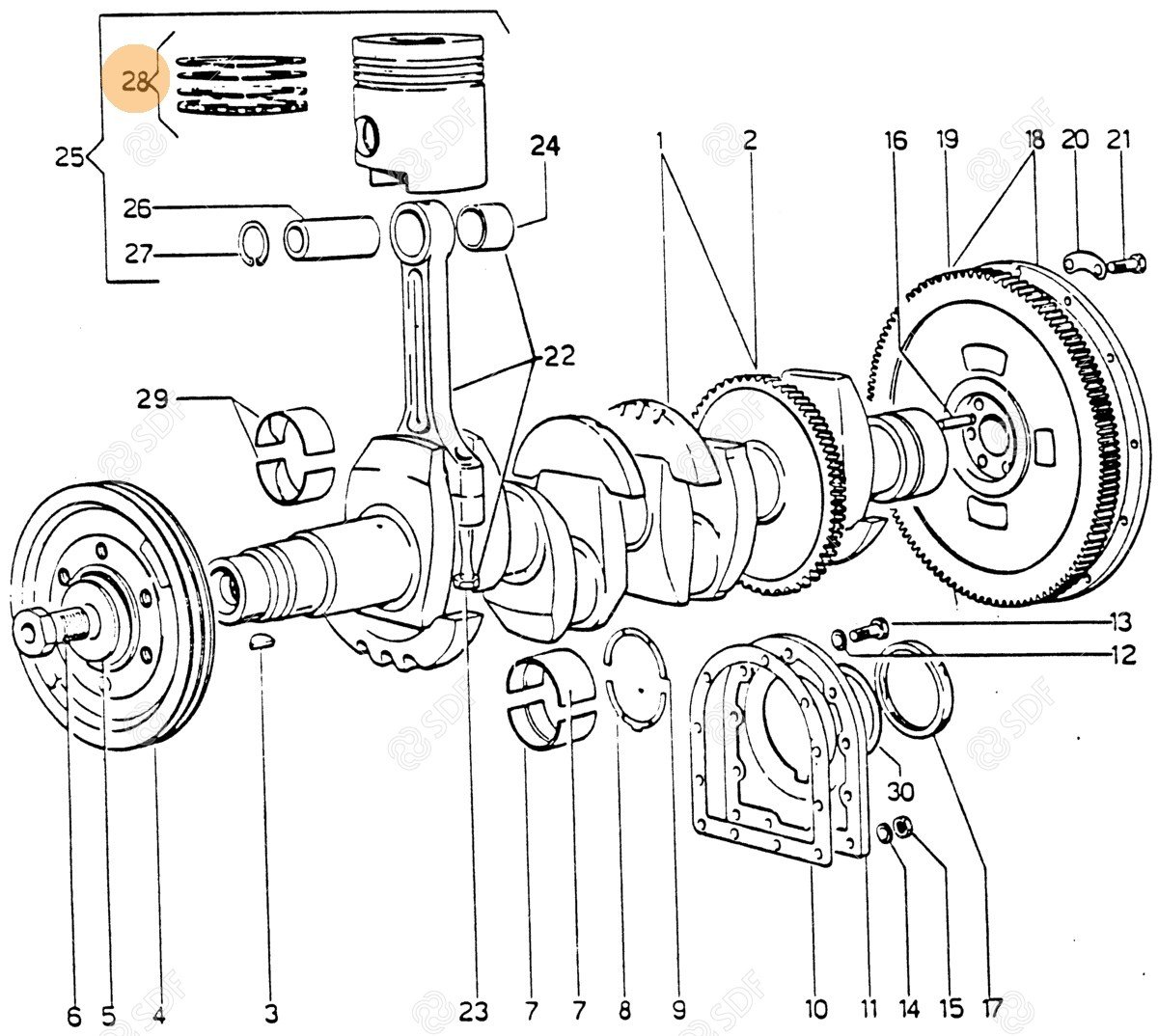 28
25
26
27
24
1
2
16
19
18
20
21
22
29
13
12
30
6
5
4
3
23
7
7
8
9
10
11
14
15
17
SDF