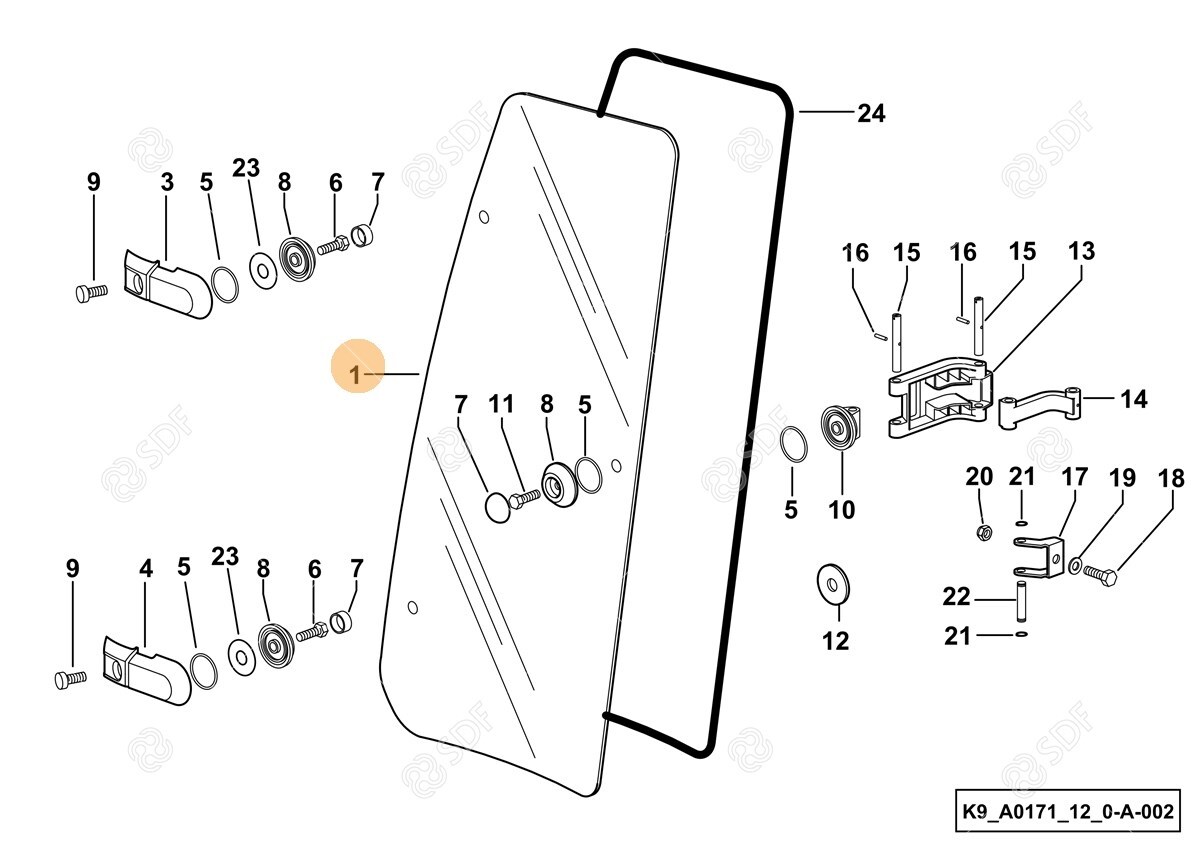 24

9
3
5
23
8
6
7

16
15
16
15
13

1

7
11
8
5

14

5
10

20
21
17
19
18

9
4
5
23
8
6
7

12

22
21

SDF

K9_A0171_12_0-A-002