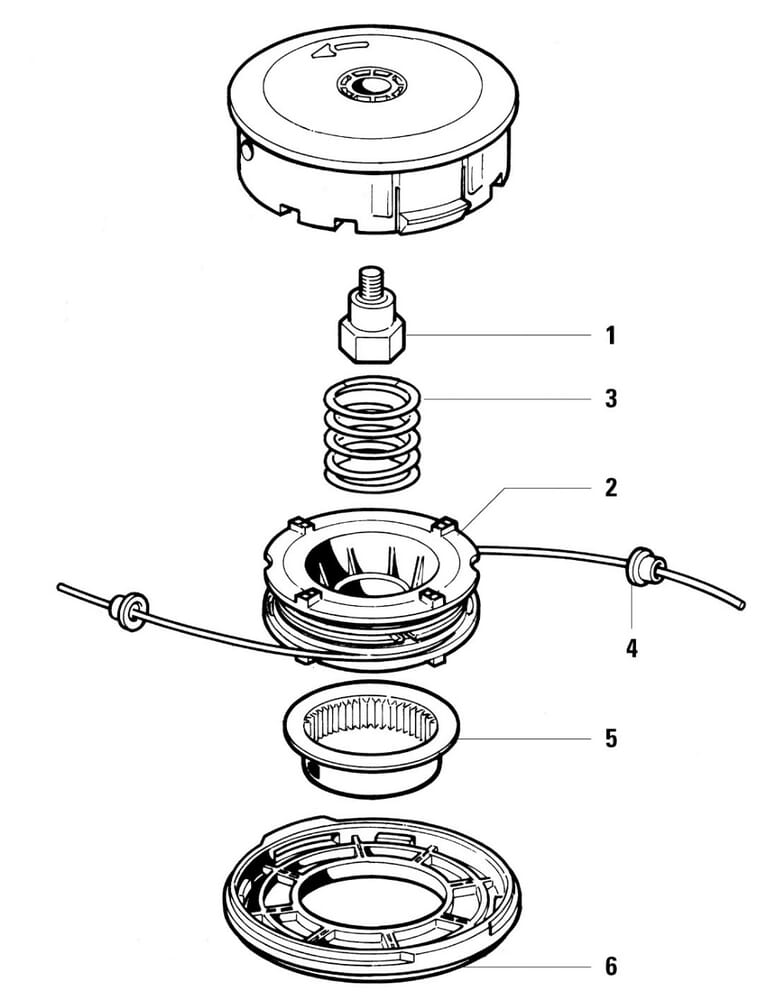 1
3
2
4
5
6