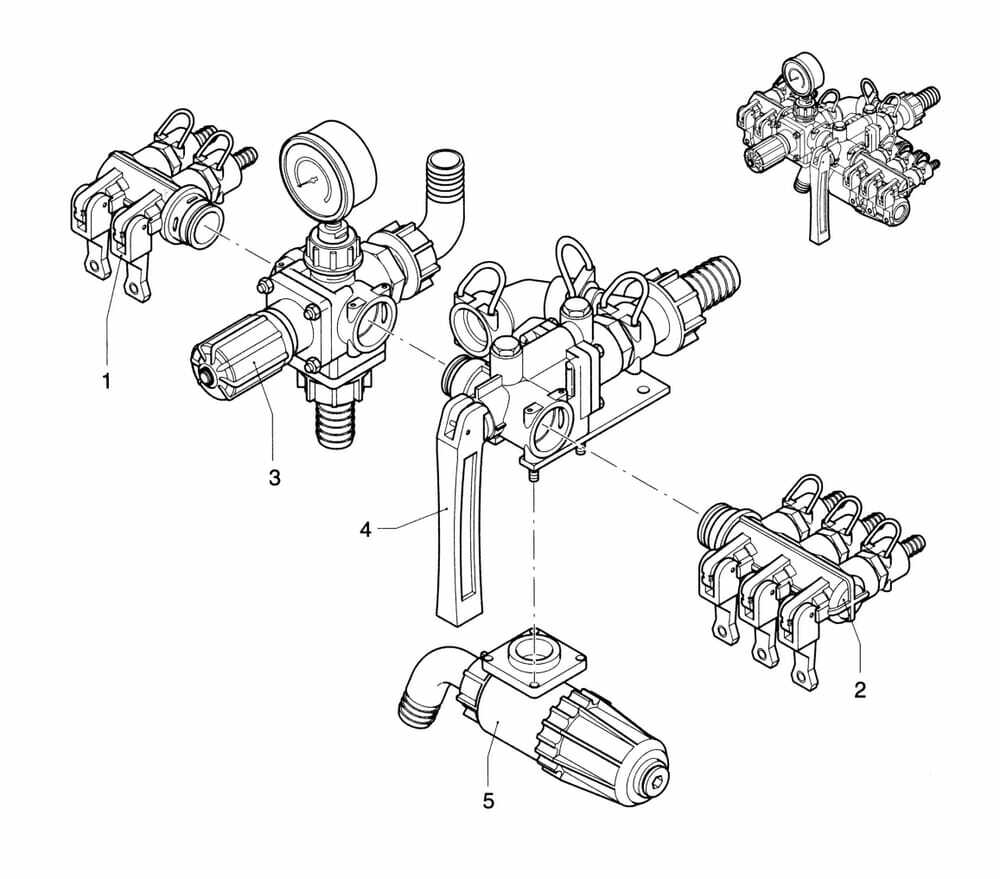 1
3
4
2
5