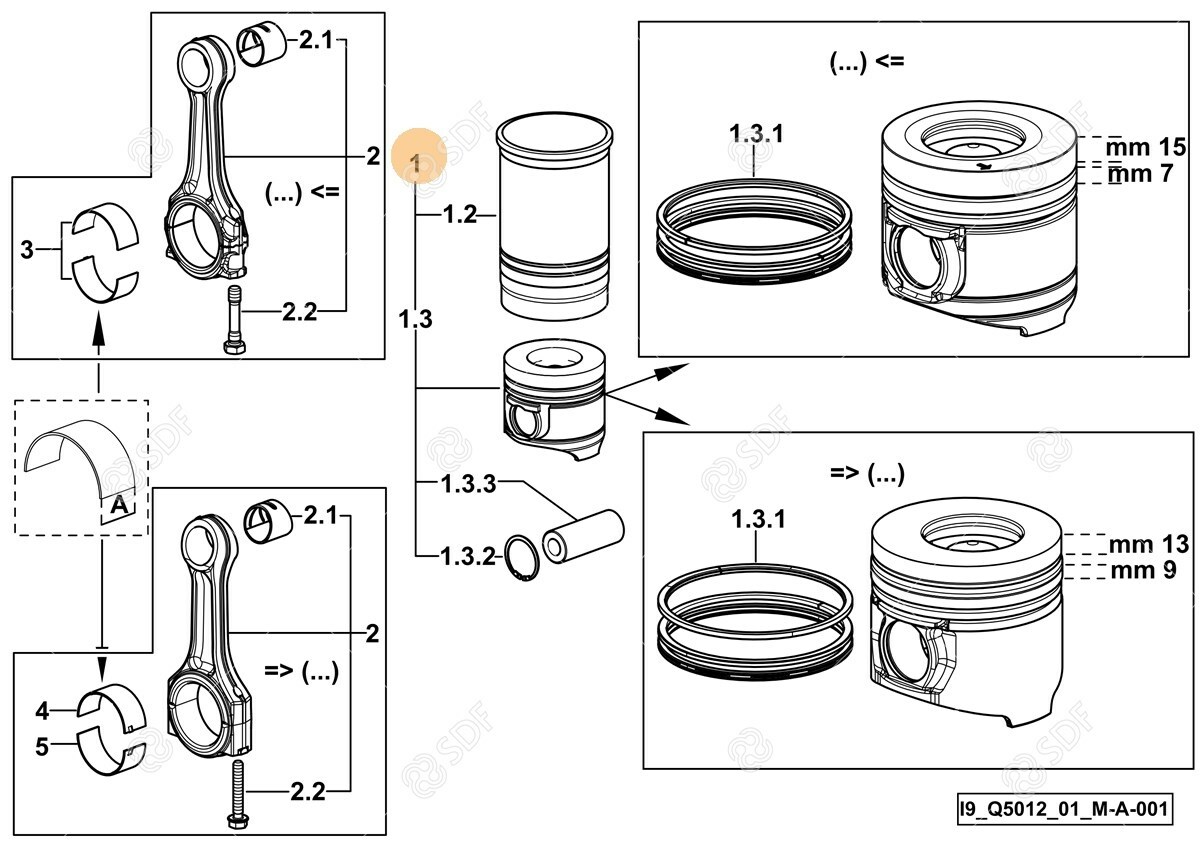 2.1
2
(...) <=
3
2.2
A
2.1
2
=> (...)
4
5
2.2
1
1.2
1.3
1.3.3
1.3.2
(...) <=
1.3.1
mm 15
mm 7
=> (...)
1.3.1
mm 13
mm 9
SDF
I9_Q5012_01_M-A-001