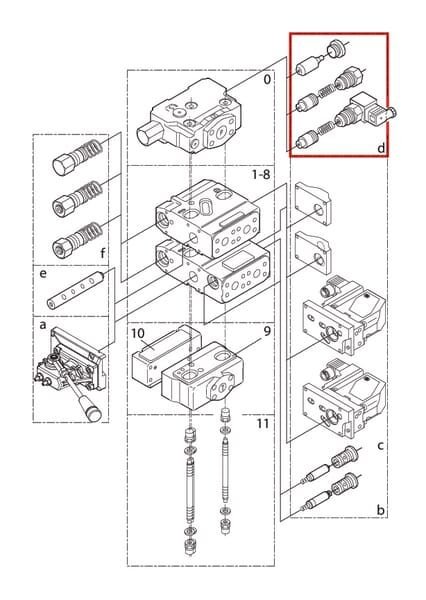 0
d
1-8
f
e
a
10
9
11
c
b