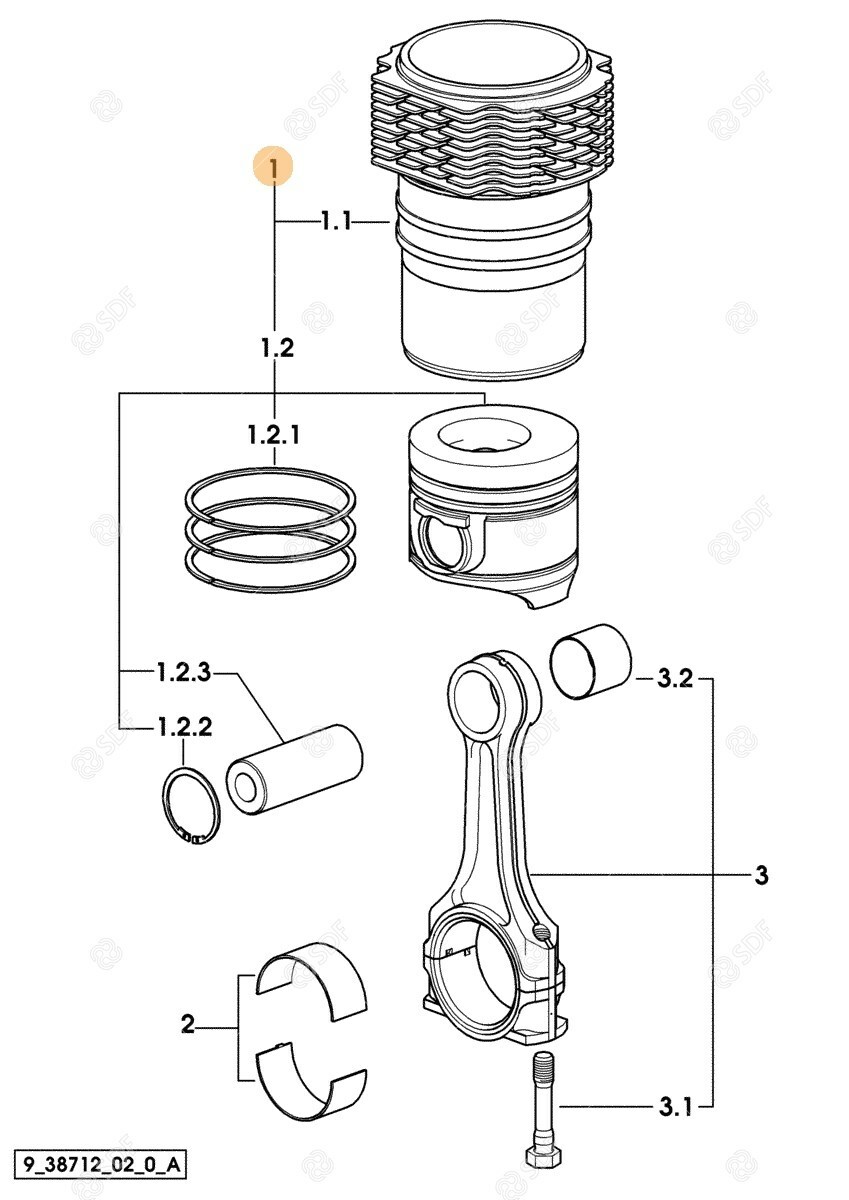 SDF

1

1.1

1.2

1.2.1

1.2.3

1.2.2

3.2

3

2

3.1

9_38712_02_0_A