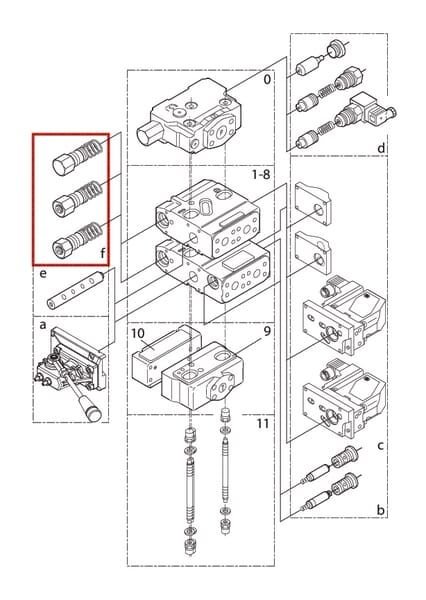 0
d
1-8
f
e
a
10
9
11
c
b