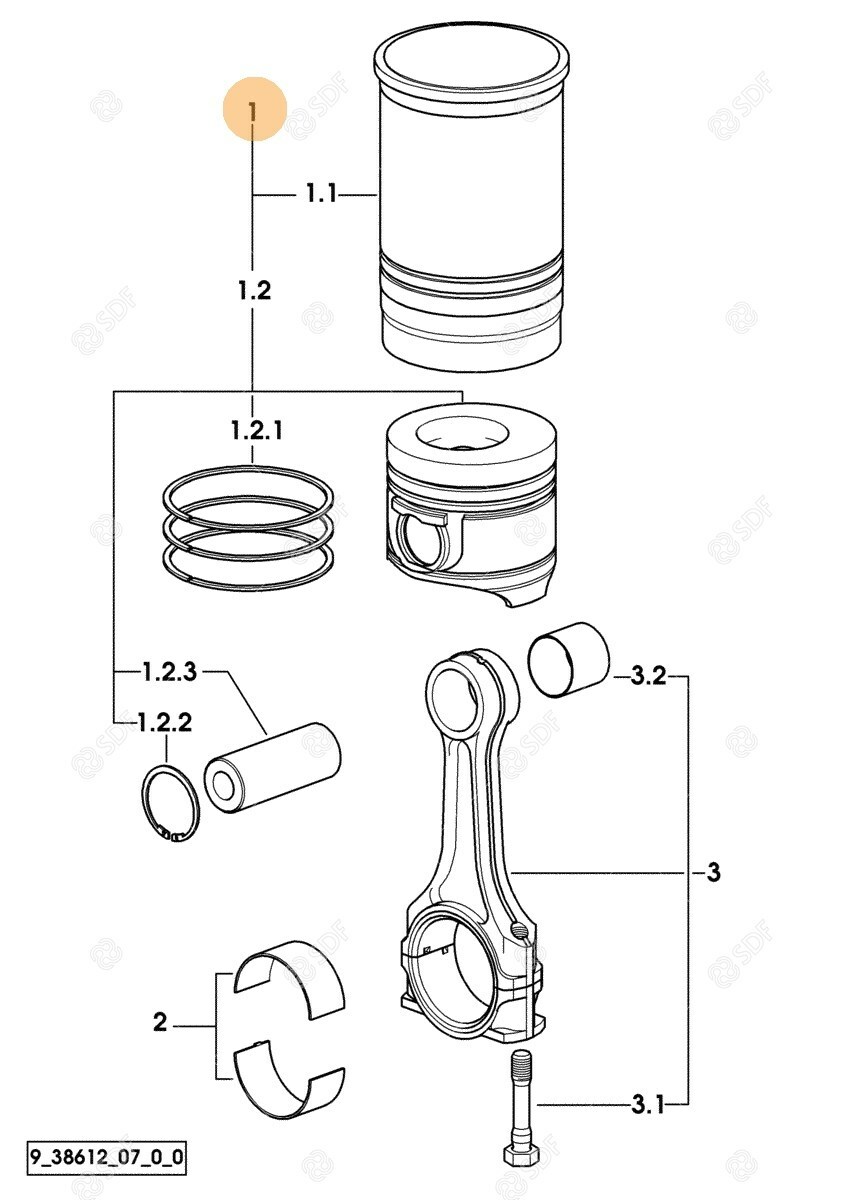 1
1.1
1.2
1.2.1
1.2.3
1.2.2
3.2
3
2
3.1
9_38612_07_0_0
SDF