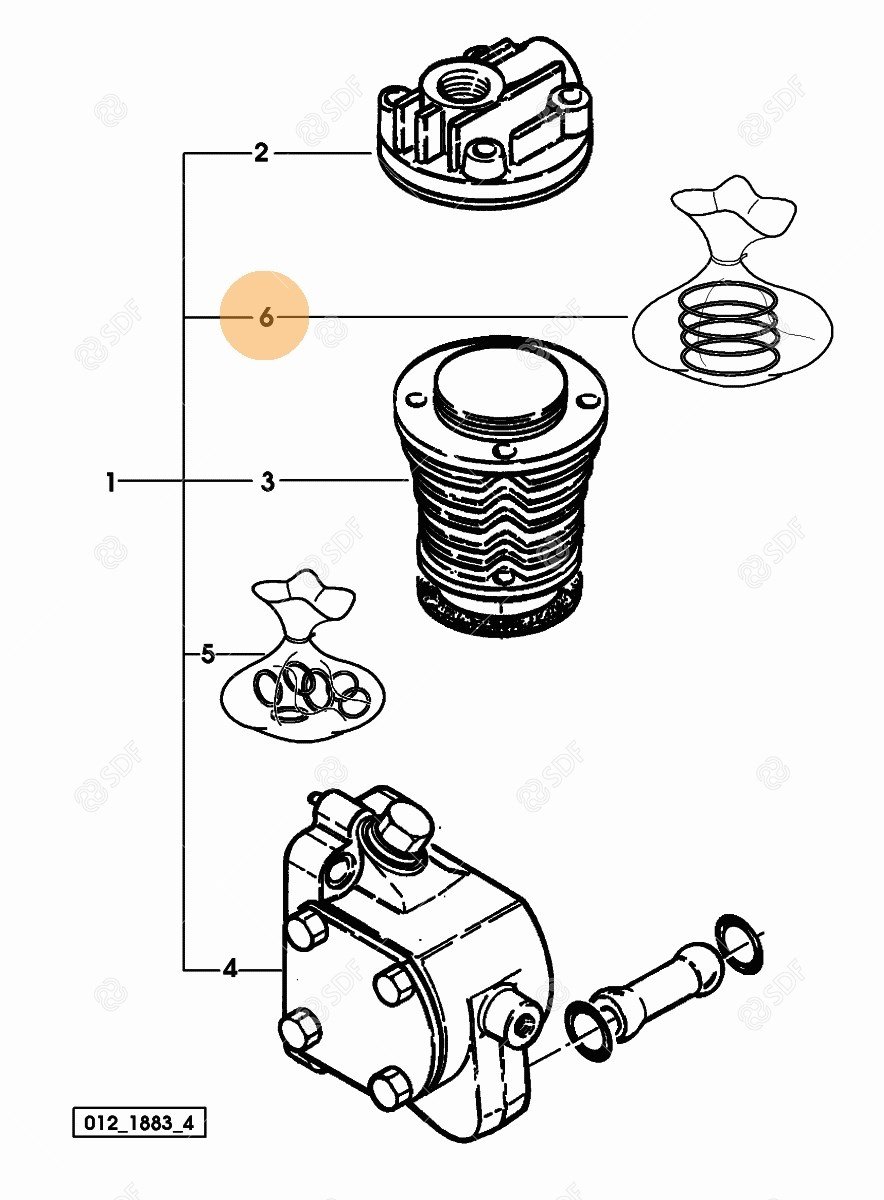 2
6
1
3
5
4
012_1883_4
SDF