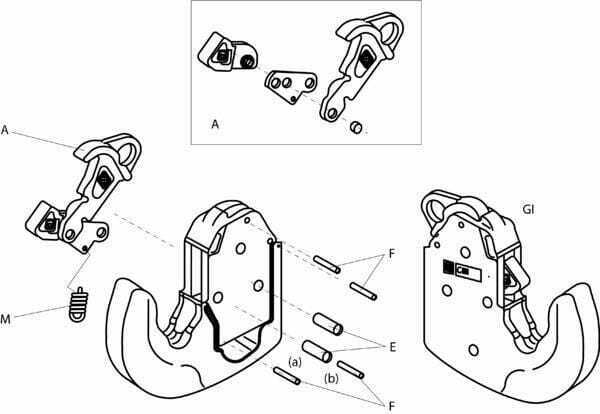 A

A

GI

F

M

E

(a)

(b)

F