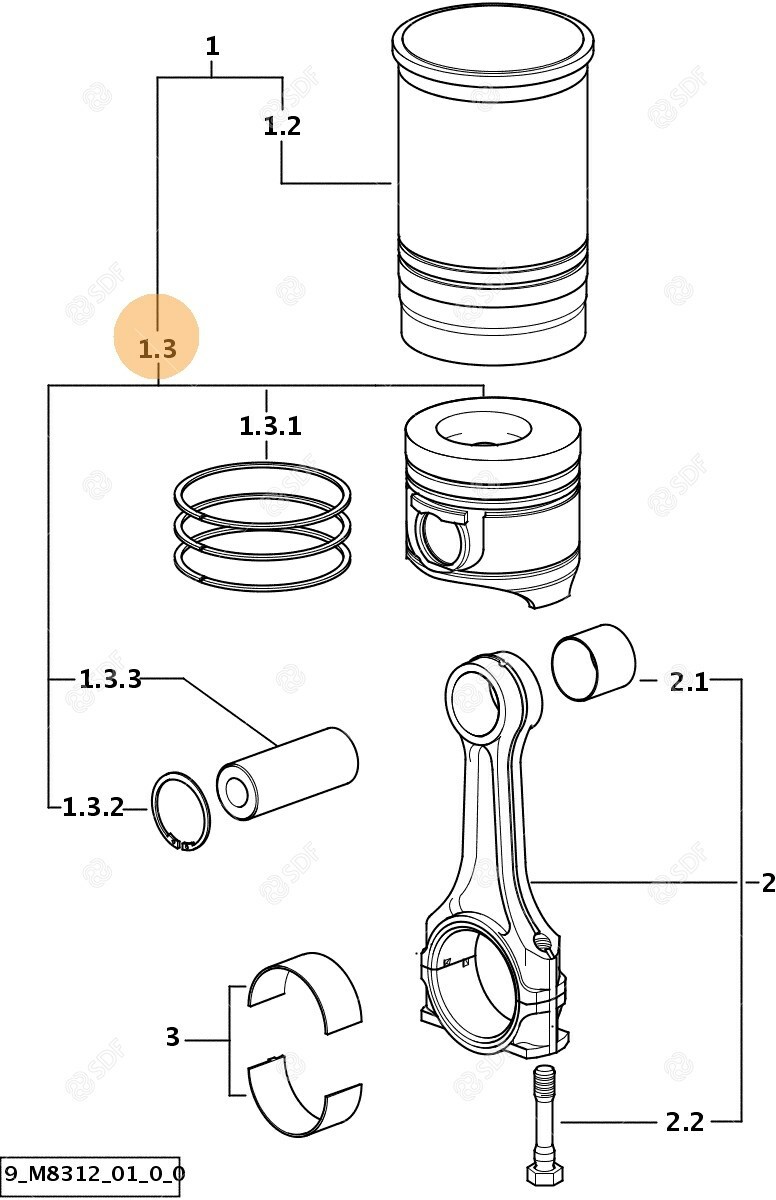 1
1.2
1.3
1.3.1
1.3.3
1.3.2
2.1
2
3
2.2
9_M8312_01_0_0
SDF